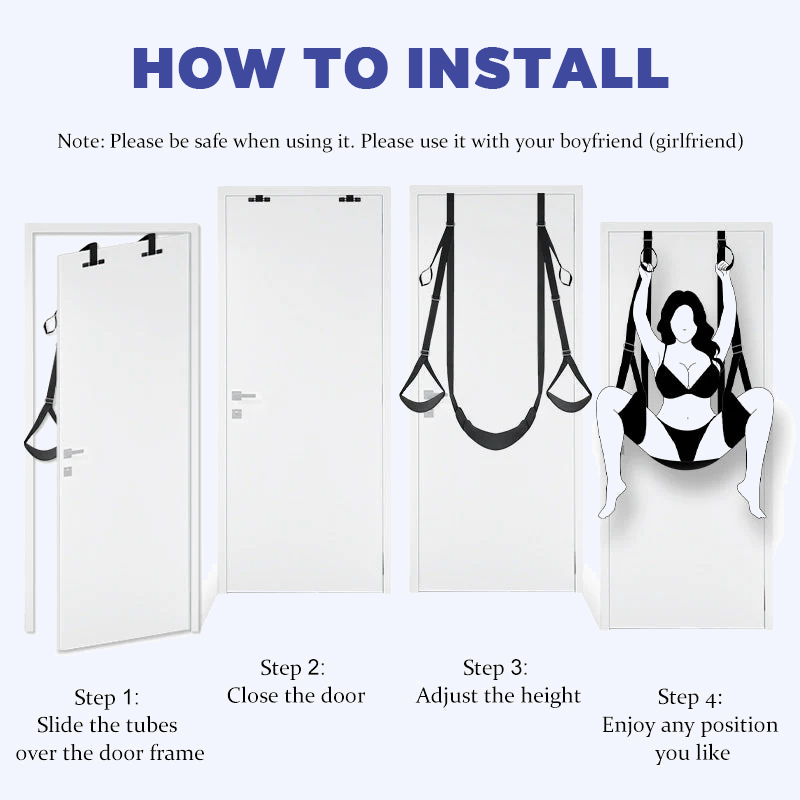 HOW TO INSTALL

Note: Please be safe when using it. Please use it with your boyfriend (girlfriend)

Step 1:
Slide the tubes over the door frame

Step 2:
Close the door

Step 3:
Adjust the height

Step 4:
Enjoy any position you like